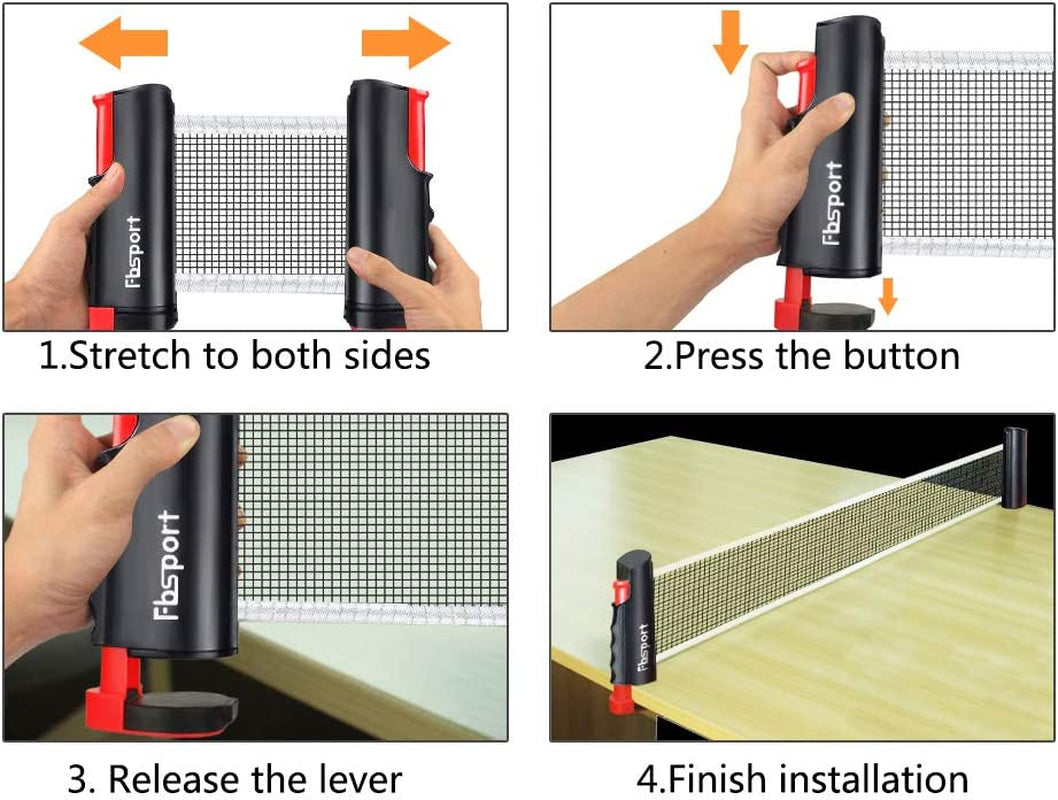 Fbsport

1.Stretch to both sides

Fbsport

2.Press the button

Fbsport

3. Release the lever

Fbsport

4.Finish installation